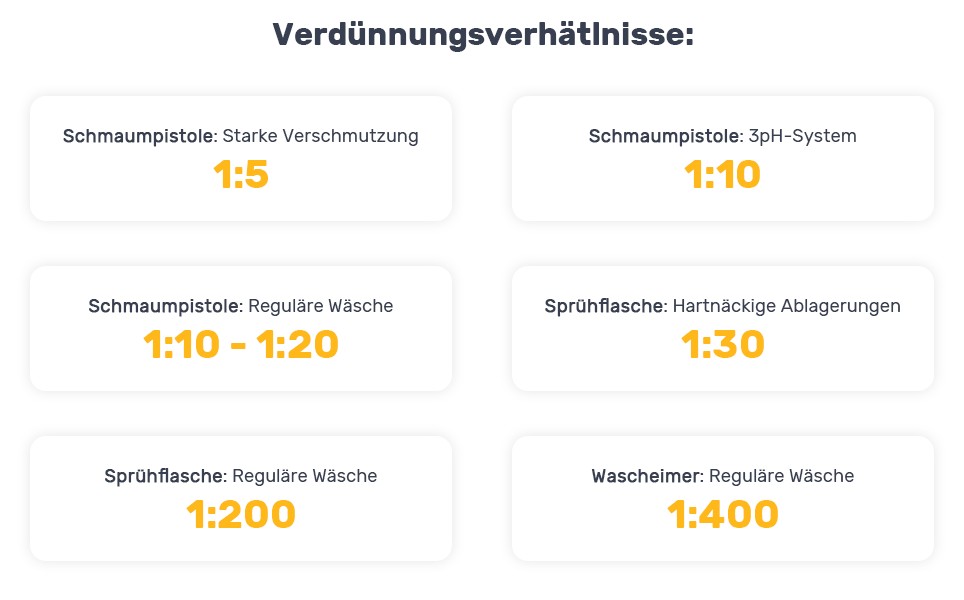 Verdünnungsverhätlnisse:

Schmaumpistole: Starke Verschmutzung
1:5

Schmaumpistole: 3pH-System
1:10

Schmaumpistole: Reguläre Wäsche
1:10 - 1:20

Sprühflasche: Hartnäckige Ablagerungen
1:30

Sprühflasche: Reguläre Wäsche
1:200

Wascheimer: Reguläre Wäsche
1:400